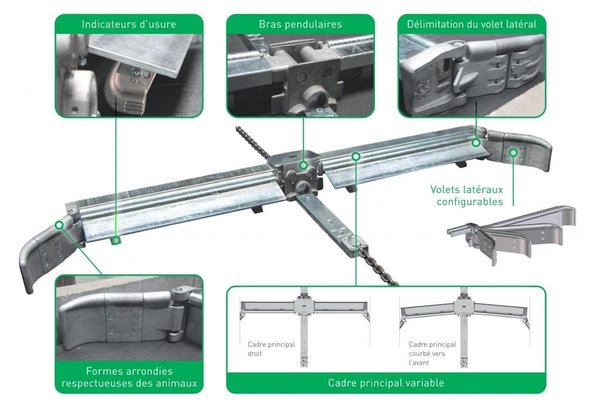 Indicateurs d'usure

Bras pendulaires

Délimitation du volet latéral

Volets latéraux configurables

Formes arrondies respectueuses des animaux

Cadre principal droit

Cadre principal courbé vers l'avant

Cadre principal variable